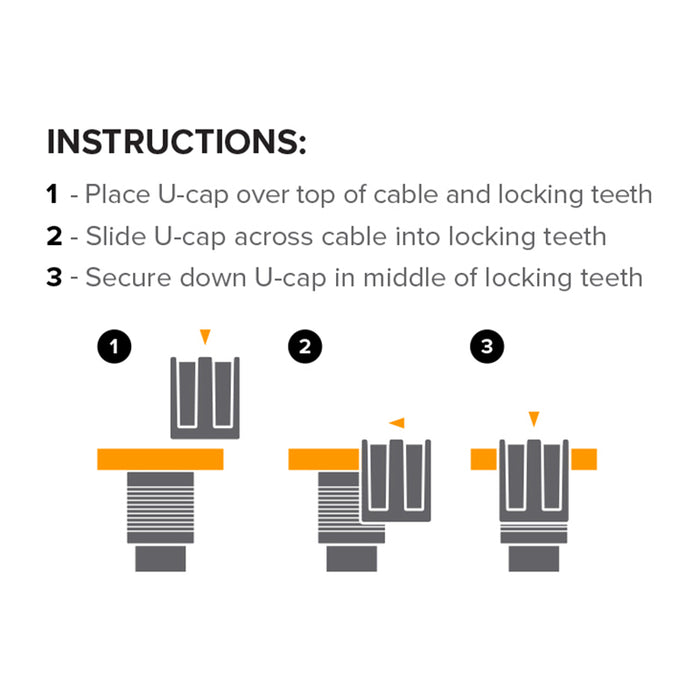 INSTRUCTIONS:

1 - Place U-cap over top of cable and locking teeth

2 - Slide U-cap across cable into locking teeth

3 - Secure down U-cap in middle of locking teeth

1

2

3